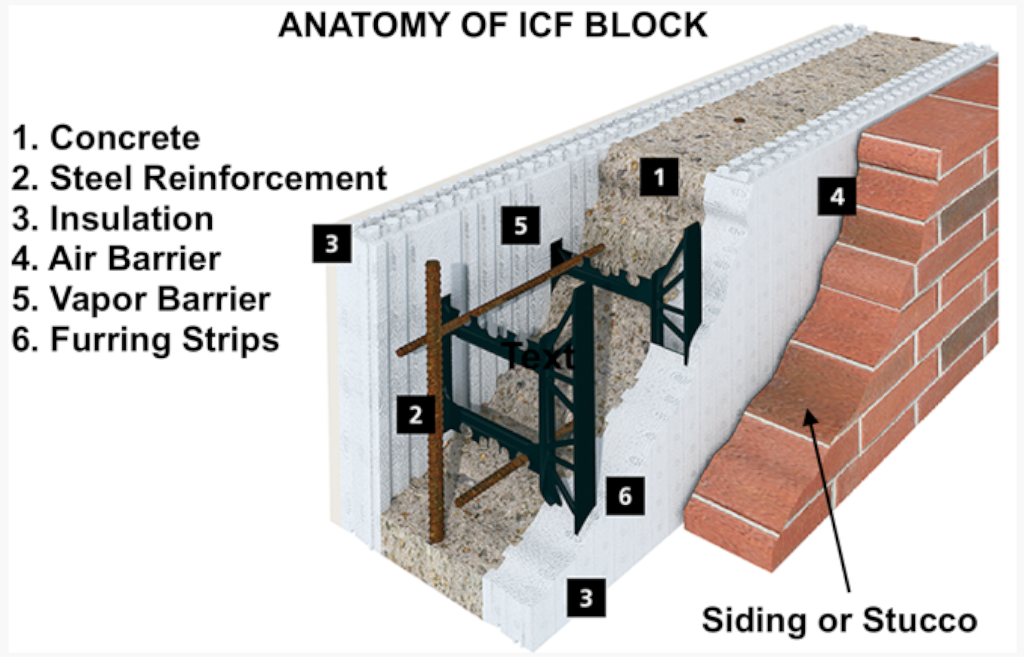 ANATOMY OF ICF BLOCK

1. Concrete
2. Steel Reinforcement
3. Insulation
4. Air Barrier
5. Vapor Barrier
6. Furring Strips

3

5

1

4

Text

2

6

3

Siding or Stucco